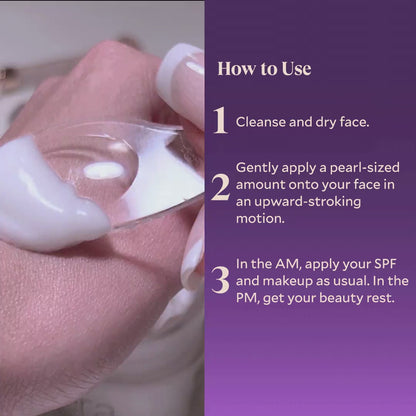 How to Use

1 Cleanse and dry face.

2 Gently apply a pearl-sized amount onto your face in an upward-stroking motion.

3 In the AM, apply your SPF and makeup as usual. In the PM, get your beauty rest.